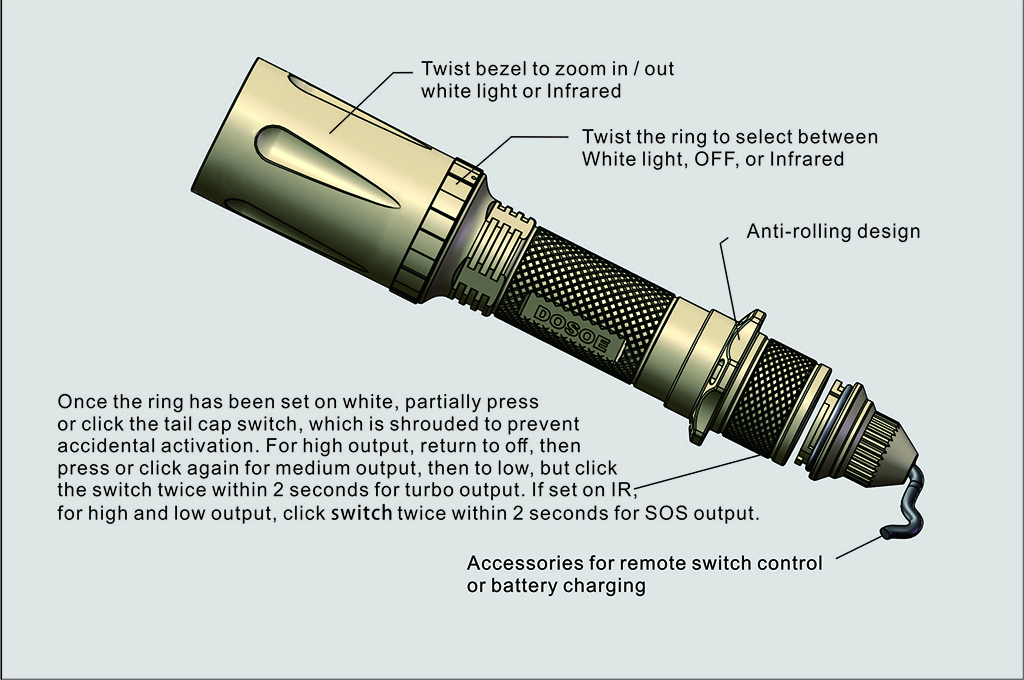 Twist bezel to zoom in / out white light or Infrared

Twist the ring to select between White light, OFF, or Infrared

Anti-rolling design

DOSOE

Once the ring has been set on white, partially press or click the tail cap switch, which is shrouded to prevent accidental activation. For high output, return to off, then press or click again for medium output, then to low, but click the switch twice within 2 seconds for turbo output. If set on IR, for high and low output, click switch twice within 2 seconds for SOS output.

Accessories for remote switch control or battery charging